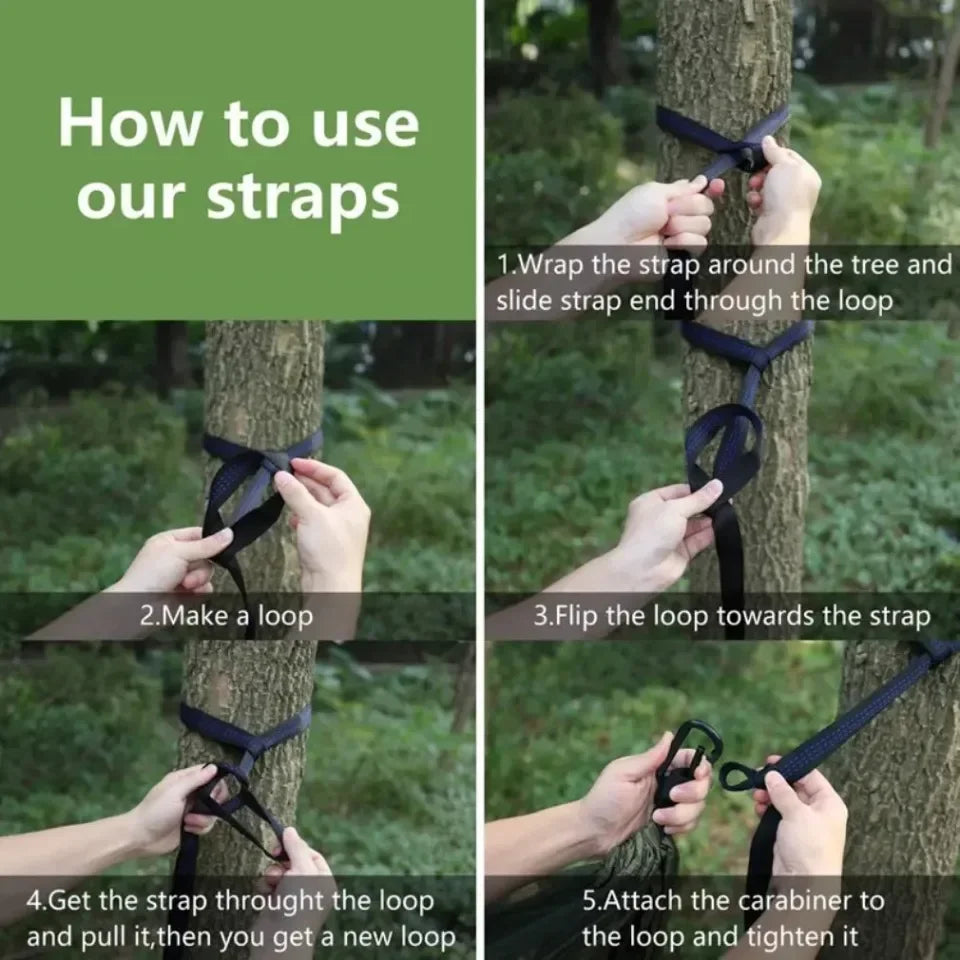 How to use our straps

1.Wrap the strap around the tree and slide strap end through the loop

2.Make a loop

3.Flip the loop towards the strap

4.Get the strap throught the loop and pull it,then you get a new loop

5.Attach the carabiner to the loop and tighten it